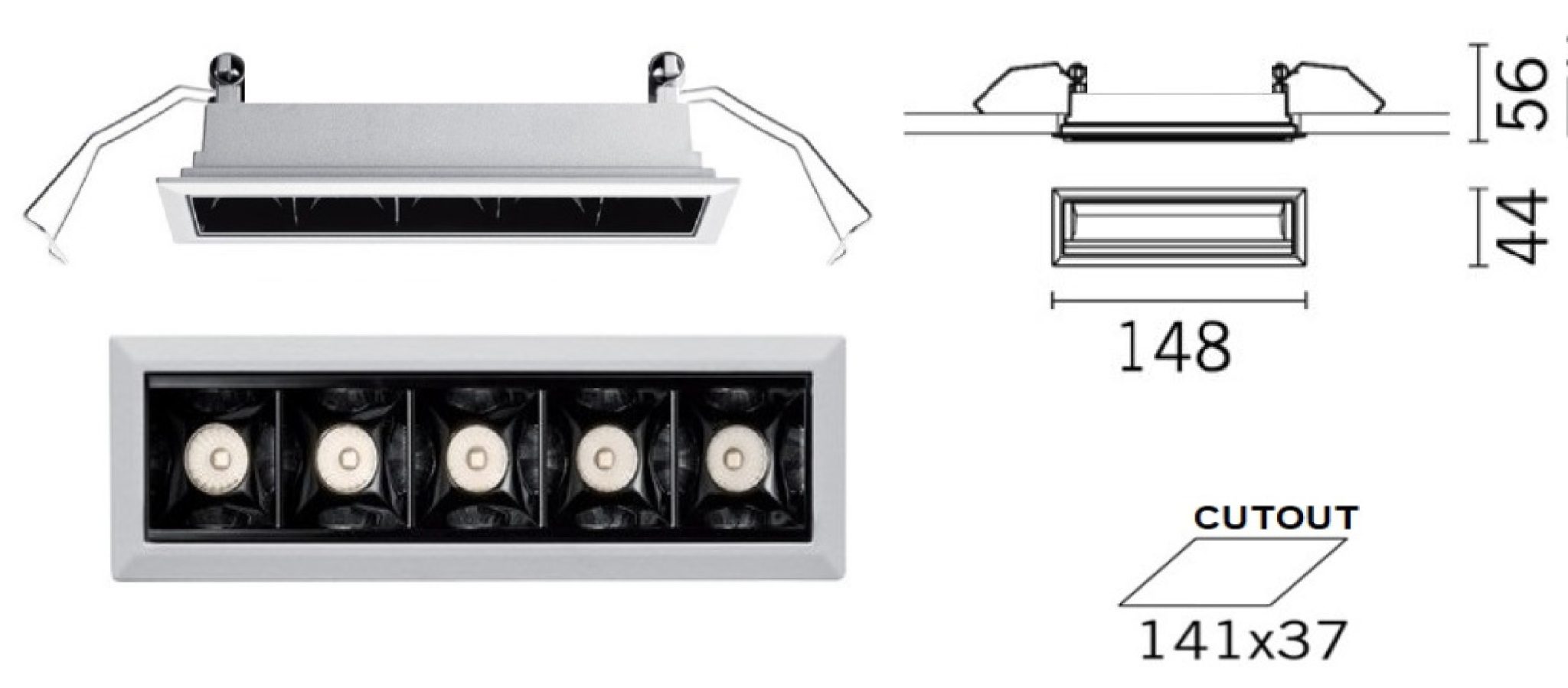 56

44

148

CUTOUT

141x37